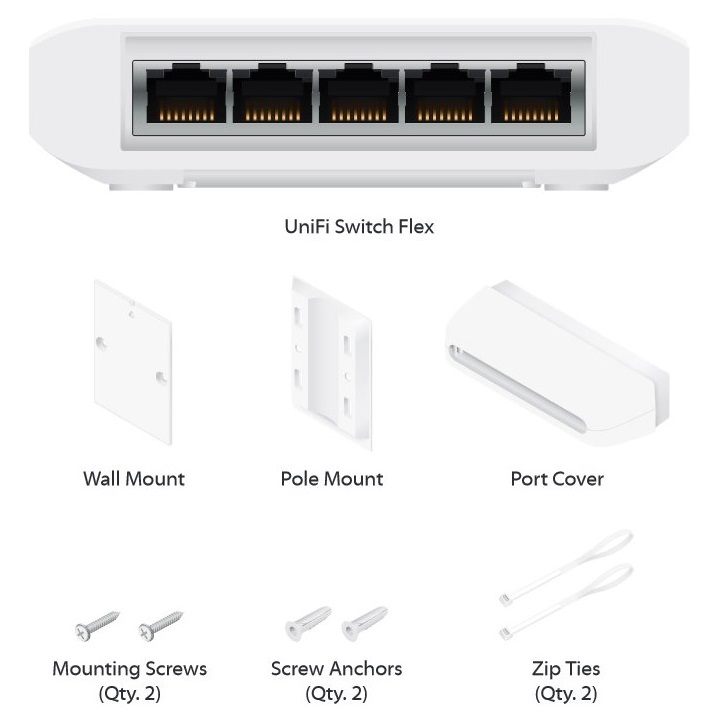 UniFi Switch Flex

Wall Mount

Pole Mount

Port Cover

Mounting Screws
(Qty. 2)

Screw Anchors
(Qty. 2)

Zip Ties
(Qty. 2)