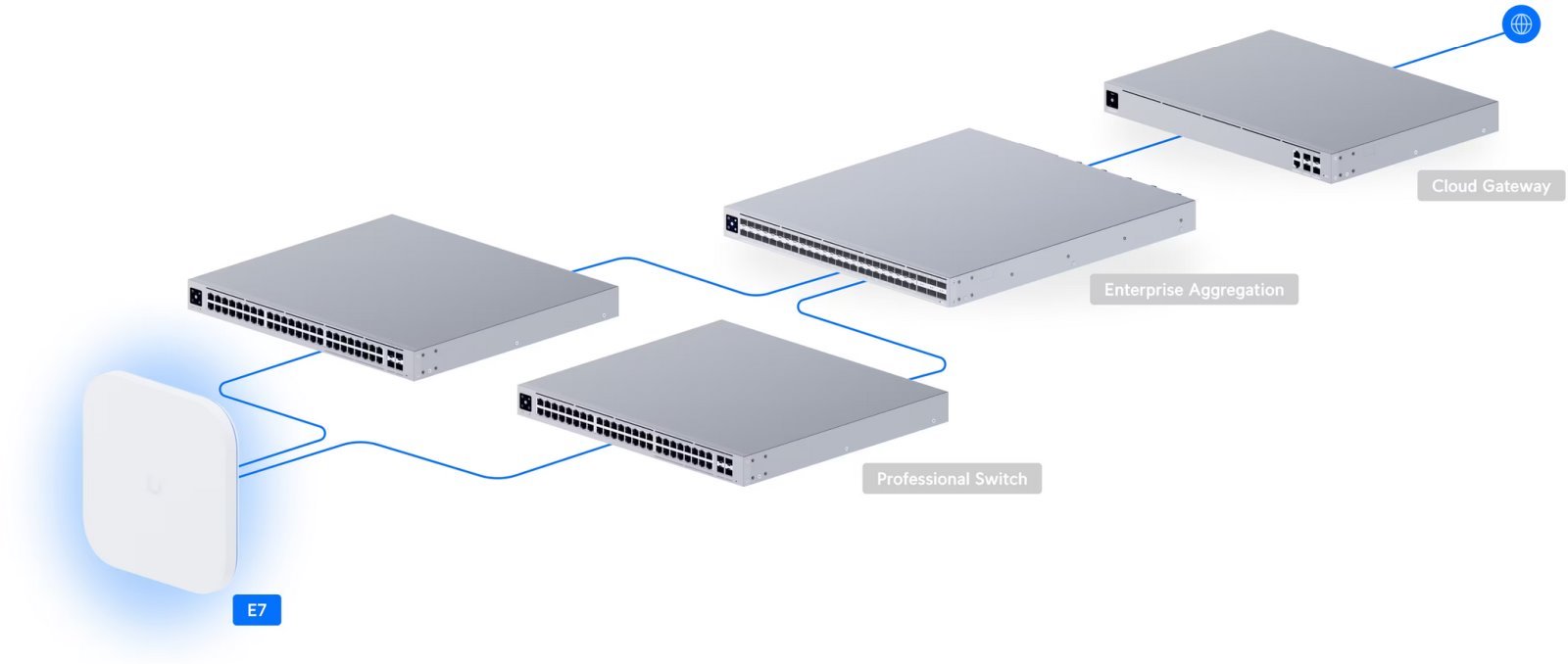 Cloud Gateway

Enterprise Aggregation

Professional Switch

E7