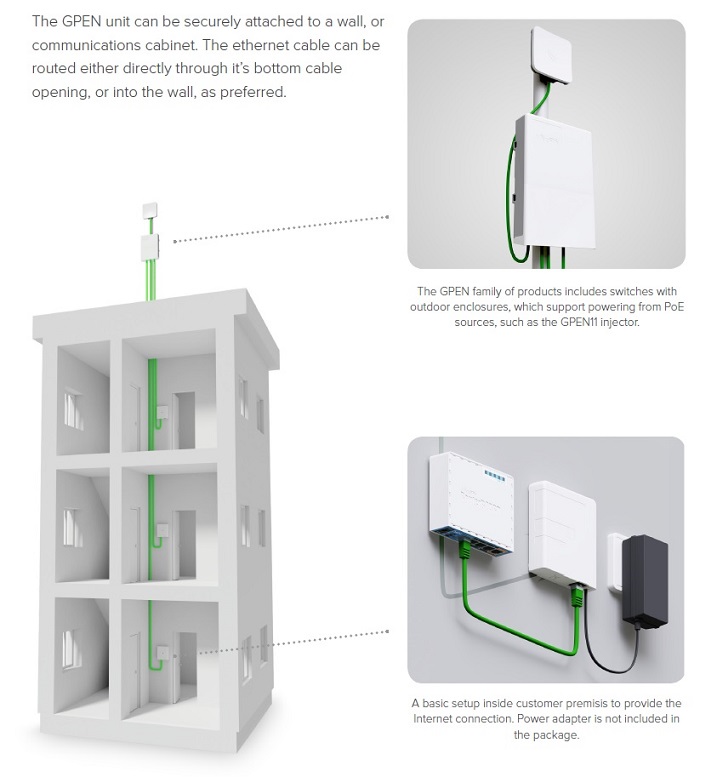 The GPEN unit can be securely attached to a wall, or communications cabinet. The ethernet cable can be routed either directly through it's bottom cable opening, or into the wall, as preferred.

The GPEN family of products includes switches with outdoor enclosures, which support powering from PoE sources, such as the GPEN11 injector.

A basic setup inside customer premisis to provide the Internet connection. Power adapter is not included in the package.